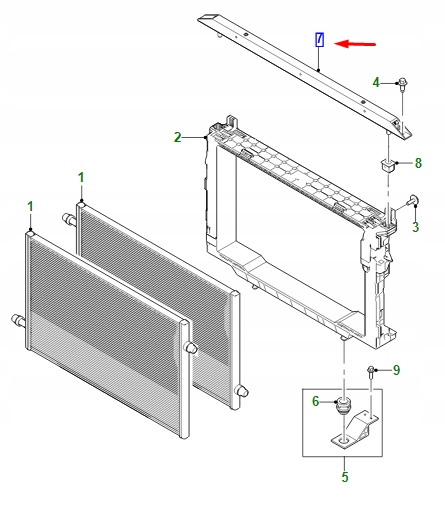 7
4
2
8
1
1
3
9
6
5