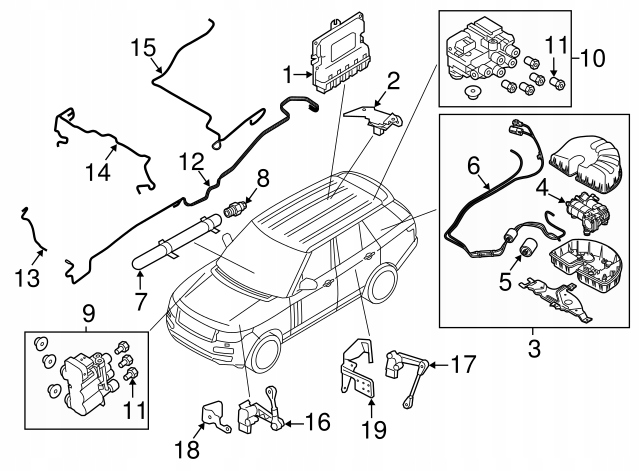 15
1
2
11
10
14
12
8
6
4
13
7
5
9
3
11
17
16
19
18