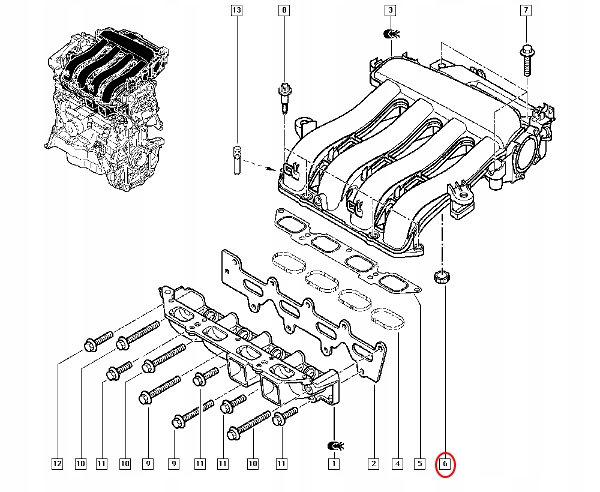 13
8
3
7
12
10
11
10
9
9
11
11
10
11
1
2
4
5
6