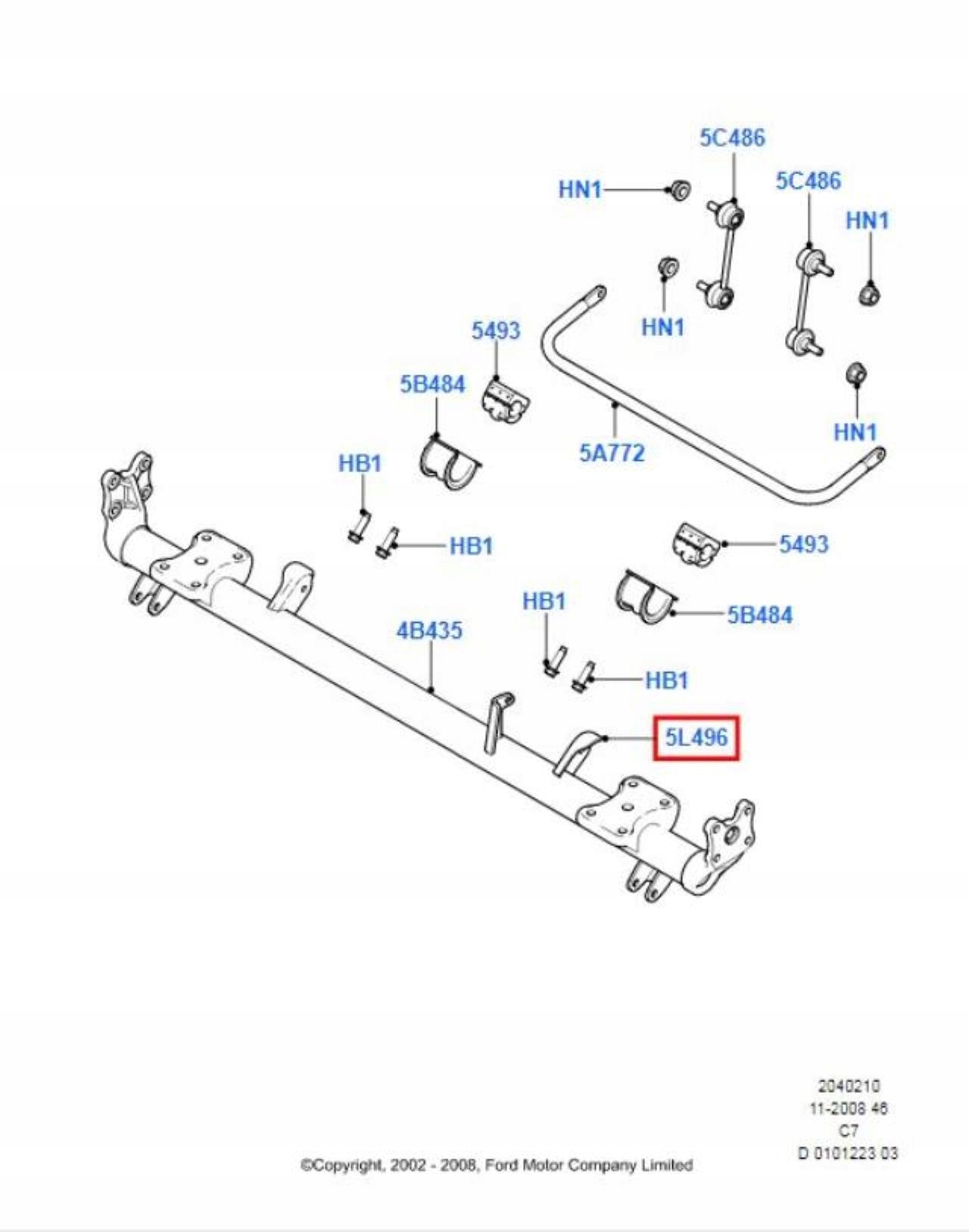 5C486
HN1
5C486
HN1
HN1
5493
5B484
5A772
HN1
HB1
HB1
5493
HB1
5B484
4B435
HB1
5L496

2040210
11-2008 46
C7
D 0101223 03

©Copyright, 2002 - 2008, Ford Motor Company Limited