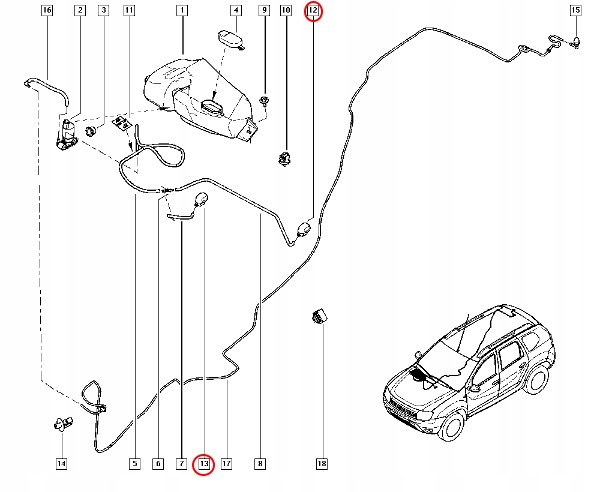 16
2
3
11
1
4
9
10
12
15
14
5
6
7
13
17
8
18