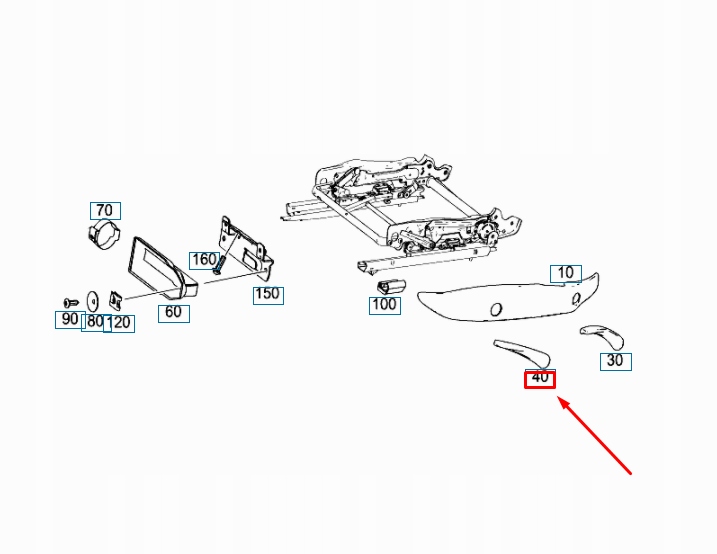 70
160
150
90
80
120
60
100
10
30
40