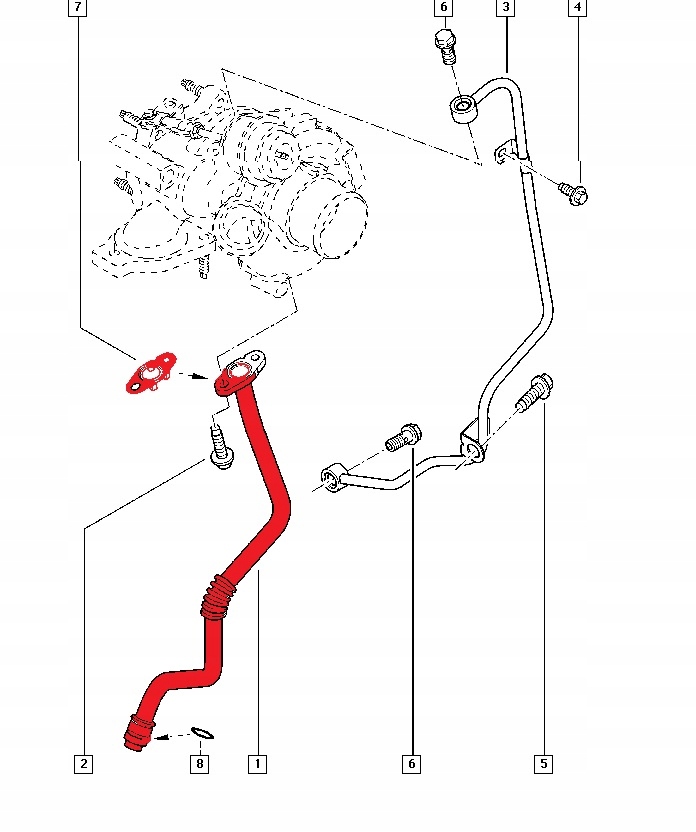 7
6
3
4
2
8
1
6
5