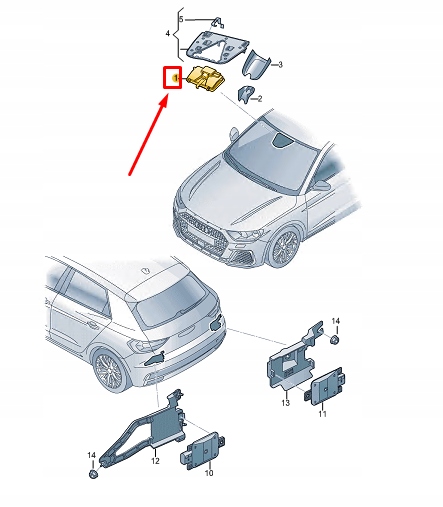 5
4
3
1
2
14
13
11
14
12
10