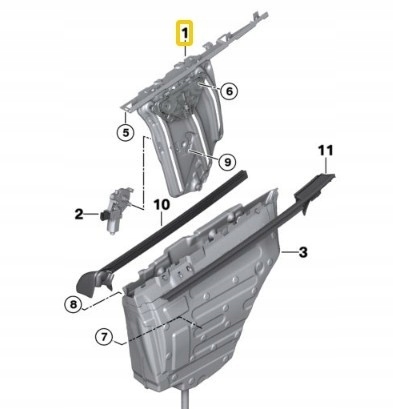 1
6
5
9
11
2
10
3
8
7