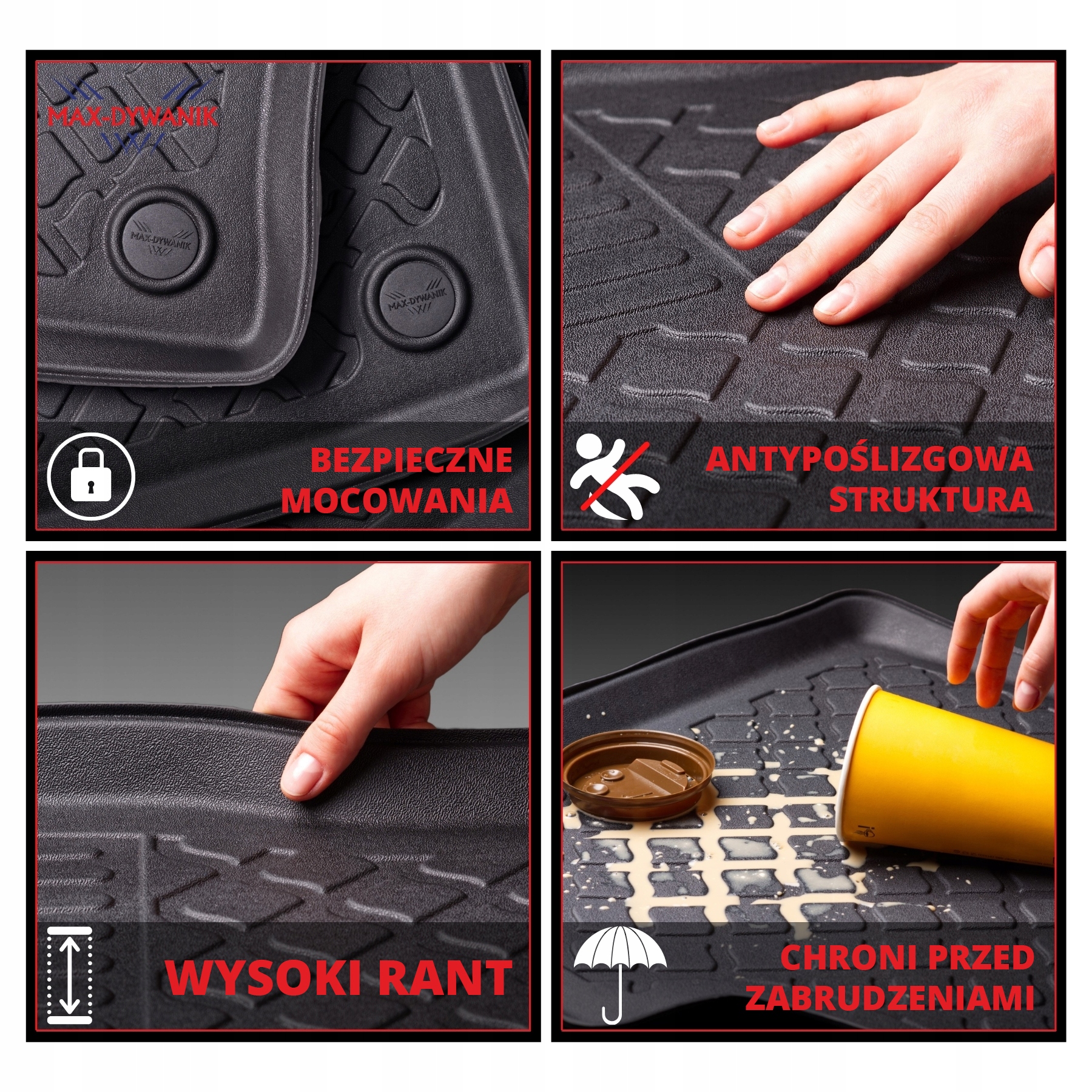 MAX-DYWANIK

MAX-DYWANIK

MAX-DYWANIK

BEZPIECZNE MOCOWANIA

ANTYPOŚLIZGOWA STRUKTURA

WYSOKI RANT

CHRONI PRZED ZABRUDZENIAMI