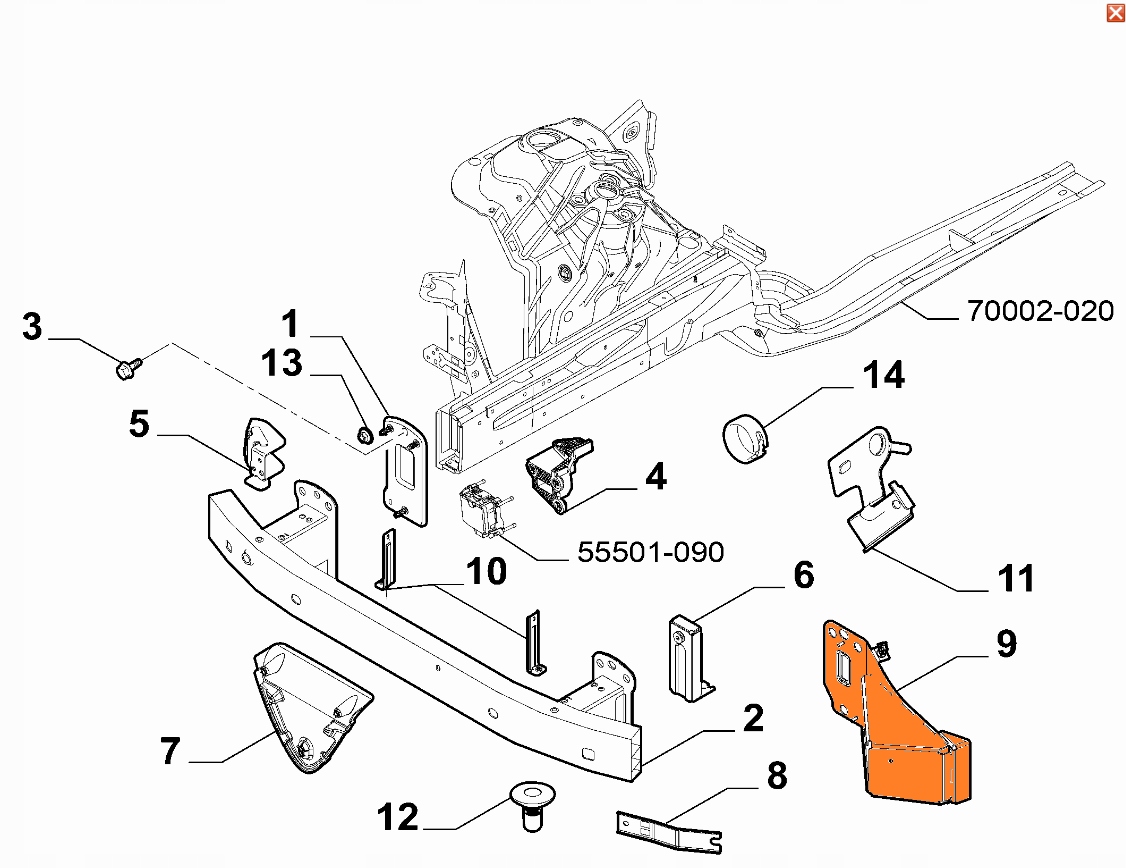 70002-020
3
1
13
14
5
4
55501-090
10
6
11
9
7
2
8
12