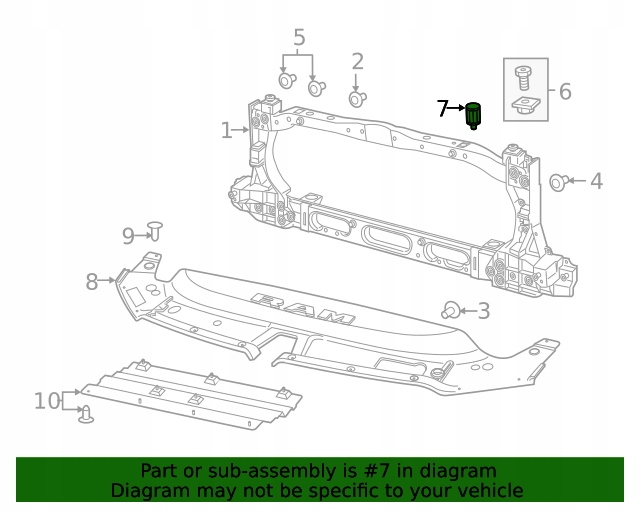 5
2
6
7
1
4
9
8
RAM
3
10
Part or sub-assembly is #7 in diagram
Diagram may not be specific to your vehicle