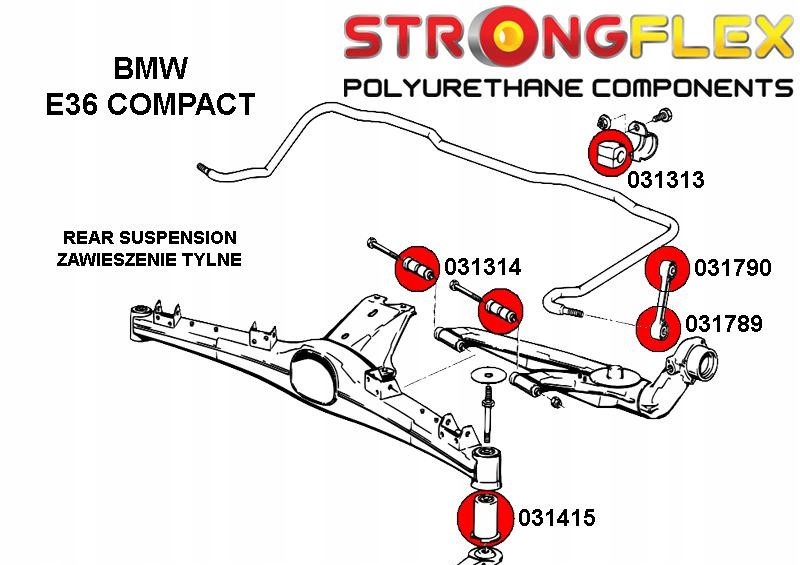 STRONGFLEX
POLYURETHANE COMPONENTS

BMW
E36 COMPACT

REAR SUSPENSION
ZAWIESZENIE TYLNE

031313

031314

031790

031789

031415