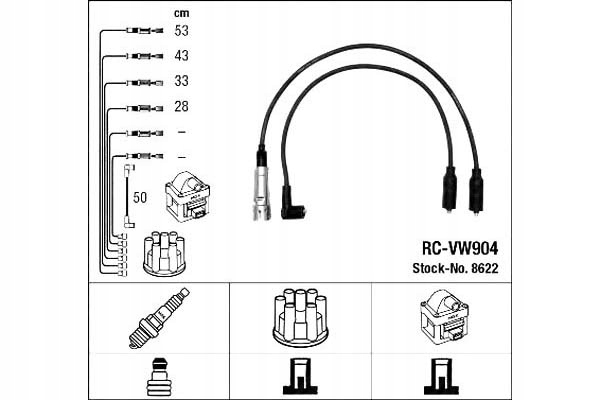 cm
53
43
33
28
–
–
50

RC-VW904
Stock-No. 8622