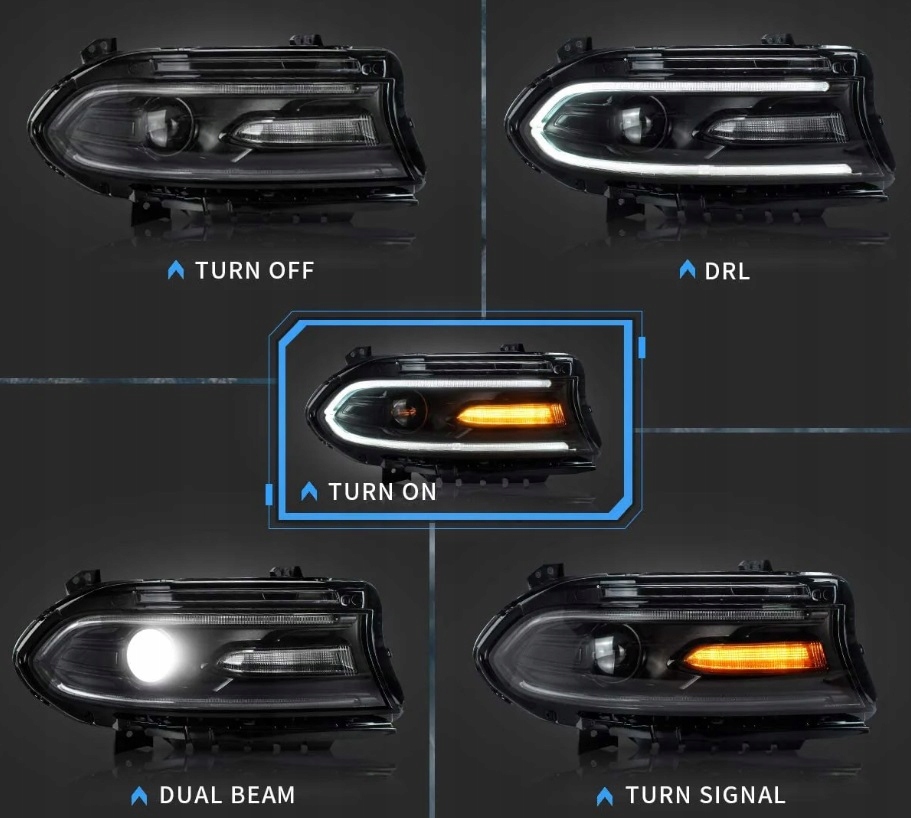 TURN OFF

DRL

TURN ON

DUAL BEAM

TURN SIGNAL