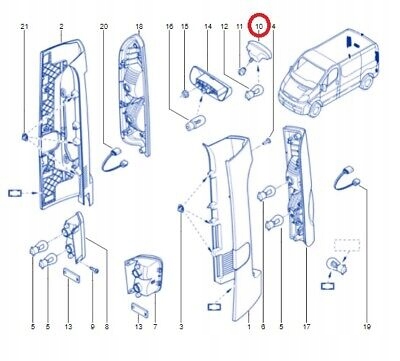 21 2 20 18 16 15 14 12 11 10 4

5 5 13 9 8 13 7 3 1 6 5 17 19