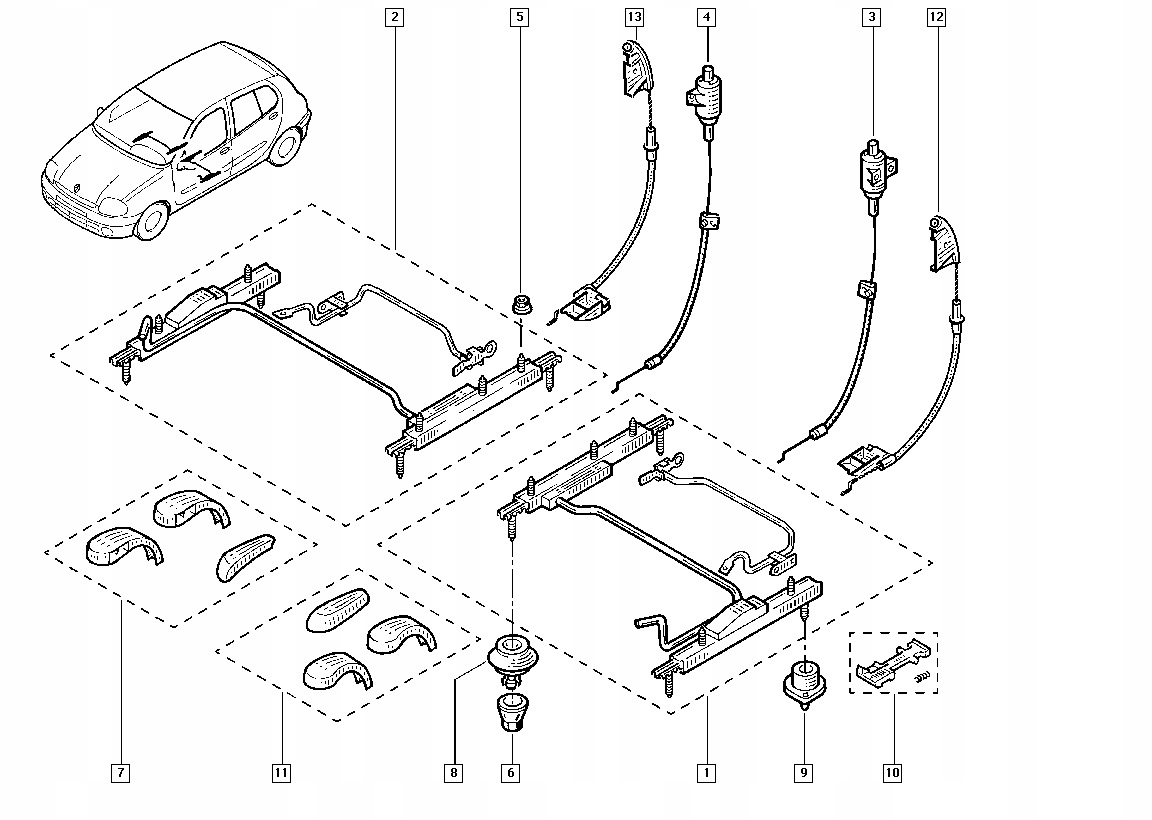 2
5
13
4
3
12
7
11
8
6
1
9
10