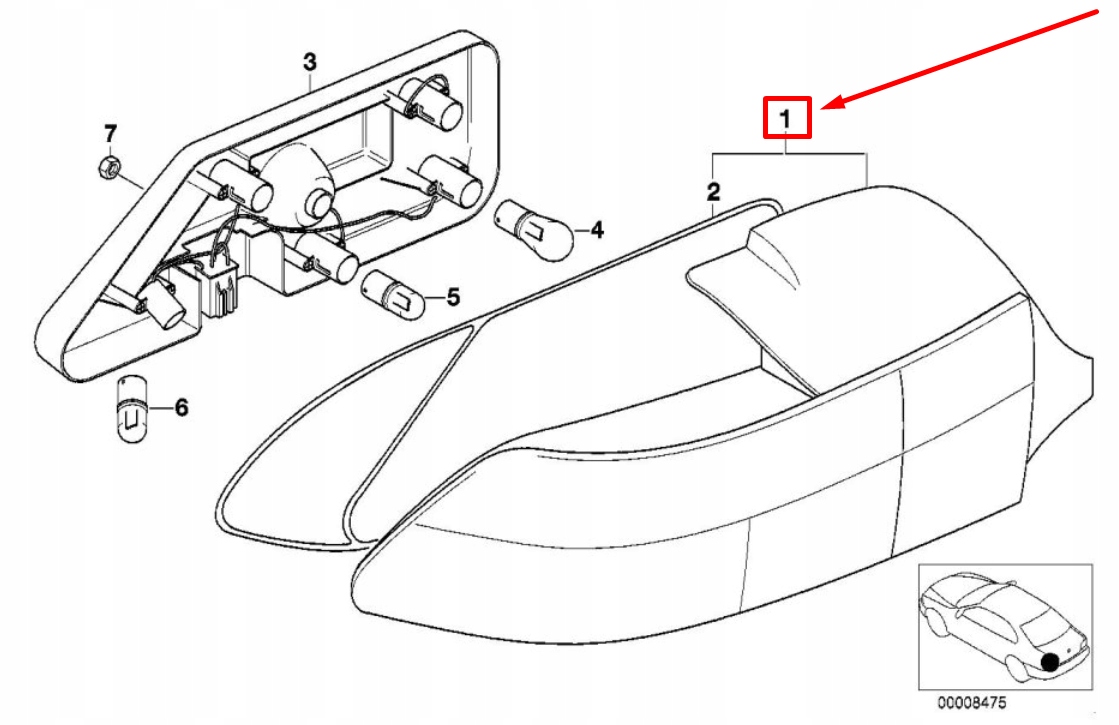 3
7
1
2
4
5
6
00008475