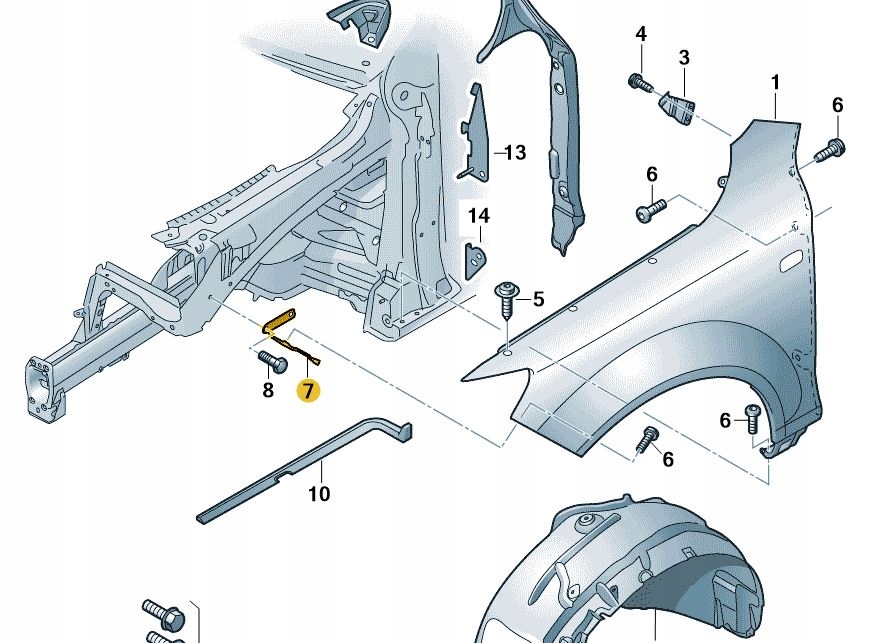 4
3
1
6
13
6
14
5
8
7
6
6
10