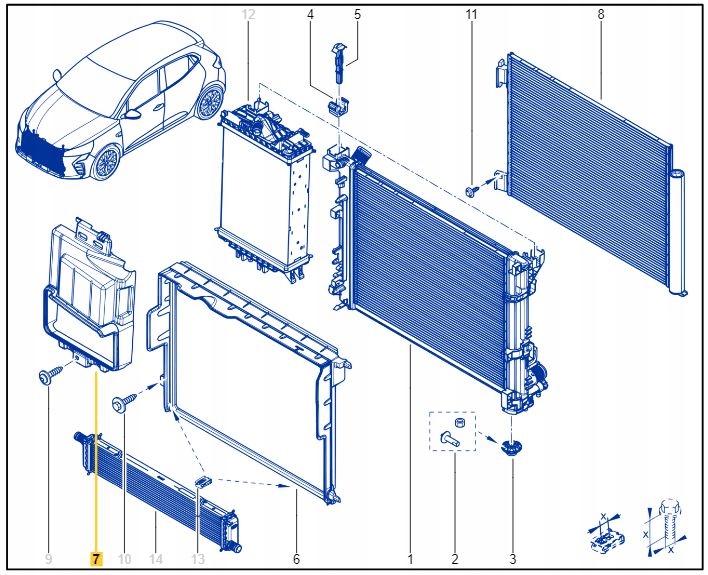 12
4
5
11
8
9
7
10
14
13
6
1
2
3
x
x
x
x