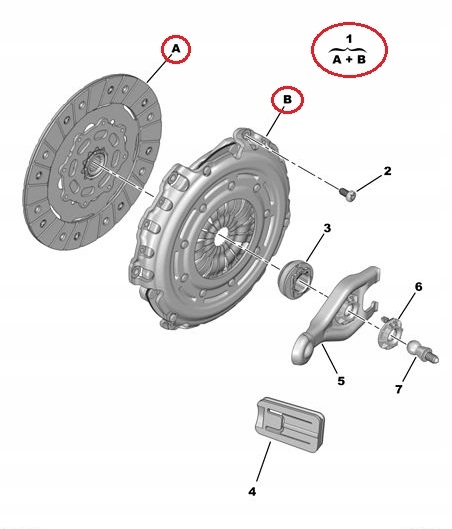 A

1
A + B

B

2

3

6

5

7

4