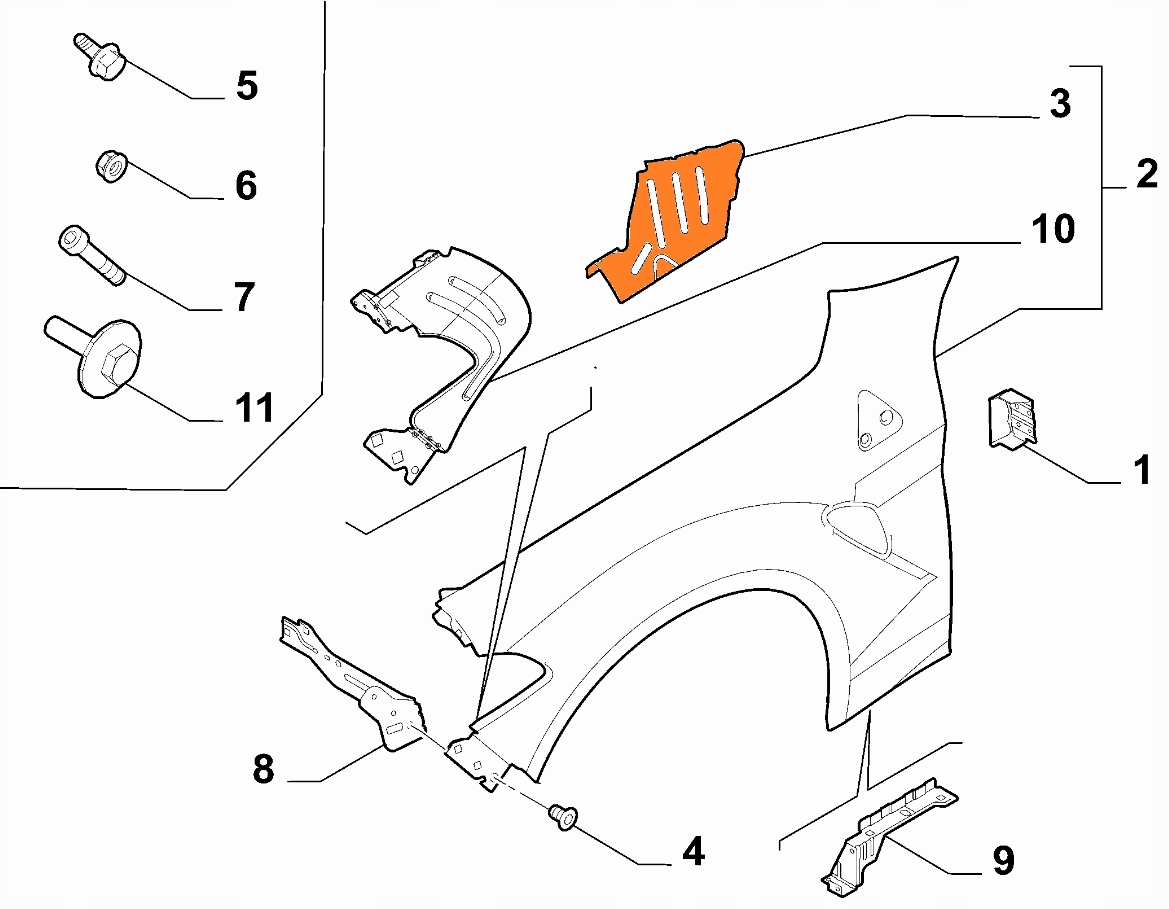 5
6
7
11
3
2
10
1
8
4
9