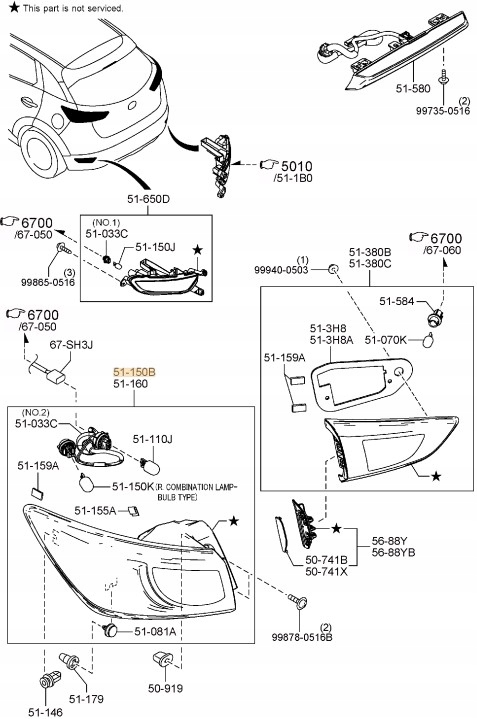 ★ This part is not serviced.

51-580
(2)
99735-0516

5010
/51-1B0

51-650D

6700
/67-050

(NO.1)
51-033C
51-150J
★

(3)
99865-0516

6700
/67-060

(1)
99940-0503

51-380B
51-380C

51-584

51-3H8
51-3H8A

51-070K

51-159A

★

6700
/67-050

67-SH3J

51-150B
51-160

(NO.2)
51-033C

51-110J

51-159A

51-150K (R. COMBINATION LAMP-BULB TYPE)

51-155A

★

★

56-88Y
56-88YB

50-741B
50-741X

51-081A

(2)
99878-0516B

51-146

51-179

50-919