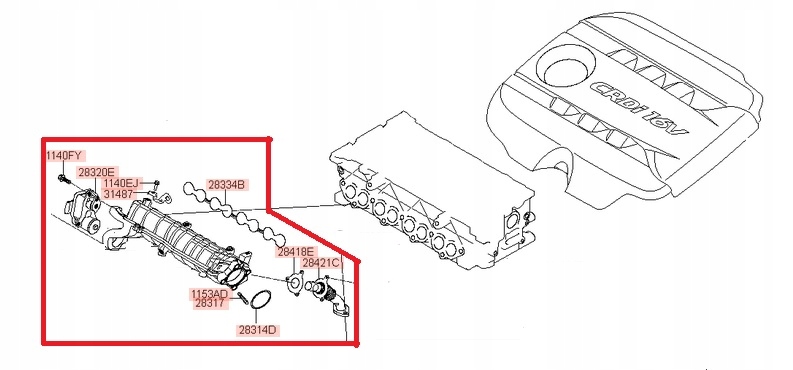 CRDi 16V

1140FY
28320E
1140EJ
31487
28334B
28418E
28421C
1153AD
28317
28314D