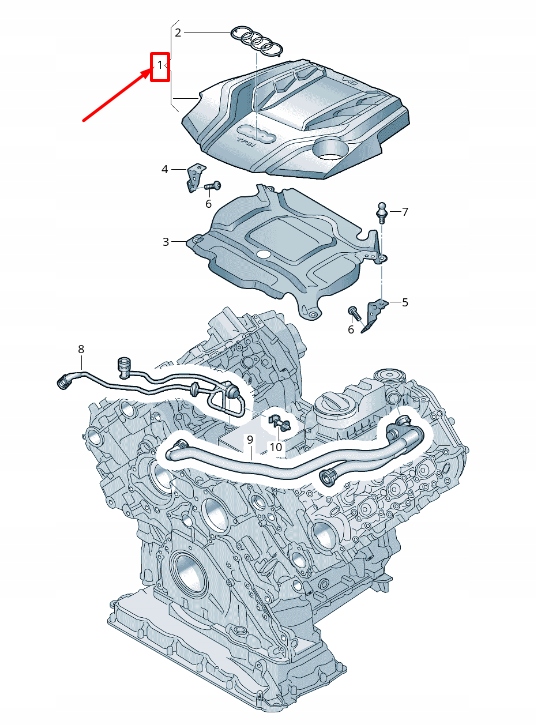 2
1
4
6
7
3
5
6
8
9
10