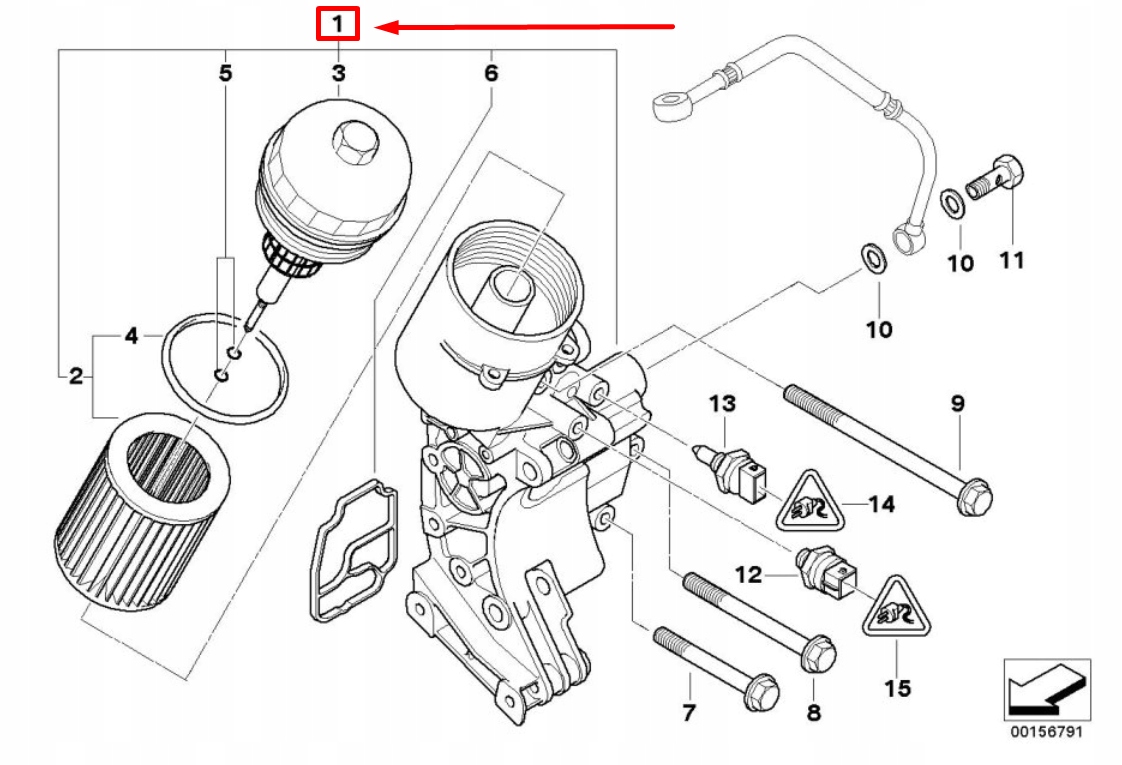 1
5
3
6
4
2
10
11
10
13
9
14
12
15
7
8
00156791