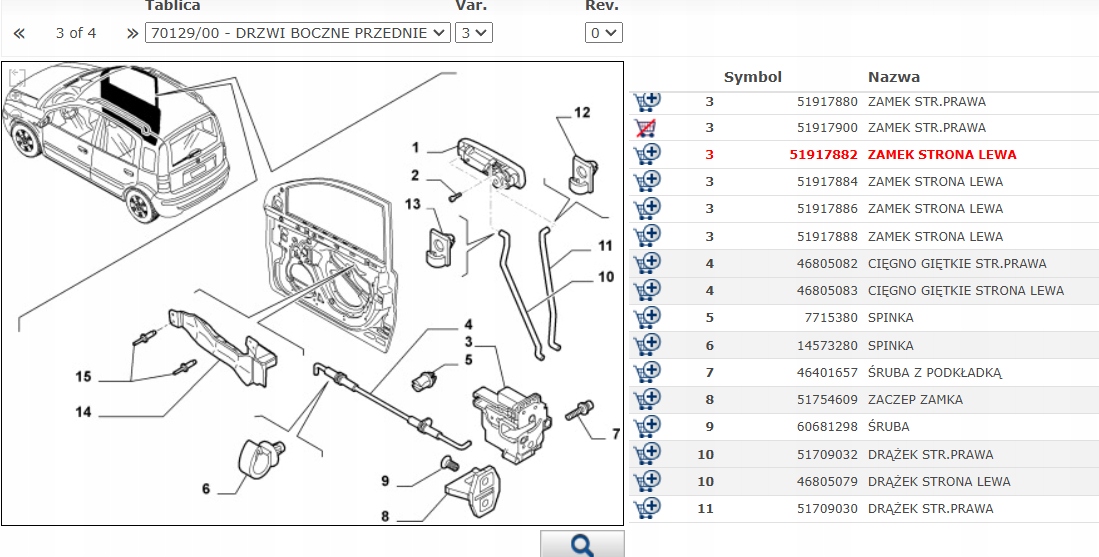 Tablica Var. Rev.

« 3 of 4 » 70129/00 - DRZWI BOCZNE PRZEDNIE 3 0

12
1
2
13
11
10
4
3
5
15
14
7
6
9
8

| | Symbol | Nazwa |
|---|---|---|
| 3 | 51917880 | ZAMEK STR.PRAWA |
| 3 | 51917900 | ZAMEK STR.PRAWA |
| 3 | 51917882 | ZAMEK STRONA LEWA |
| 3 | 51917884 | ZAMEK STRONA LEWA |
| 3 | 51917886 | ZAMEK STRONA LEWA |
| 3 | 51917888 | ZAMEK STRONA LEWA |
| 4 | 46805082 | CIĘGNO GIĘTKIE STR.PRAWA |
| 4 | 46805083 | CIĘGNO GIĘTKIE STRONA LEWA |
| 5 | 7715380 | SPINKA |
| 6 | 14573280 | SPINKA |
| 7 | 46401657 | ŚRUBA Z PODKŁADKĄ |
| 8 | 51754609 | ZACZEP ZAMKA |
| 9 | 60681298 | ŚRUBA |
| 10 | 51709032 | DRĄŻEK STR.PRAWA |
| 10 | 46805079 | DRĄŻEK STRONA LEWA |
| 11 | 51709030 | DRĄŻEK STR.PRAWA |