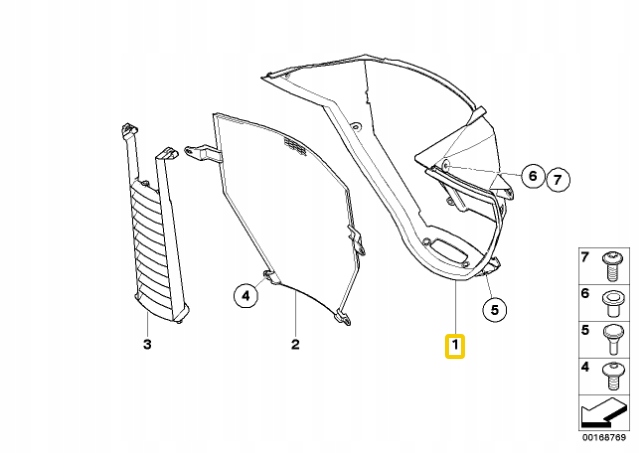 6
7
4
5
3
2
1
7
6
5
4
00168769