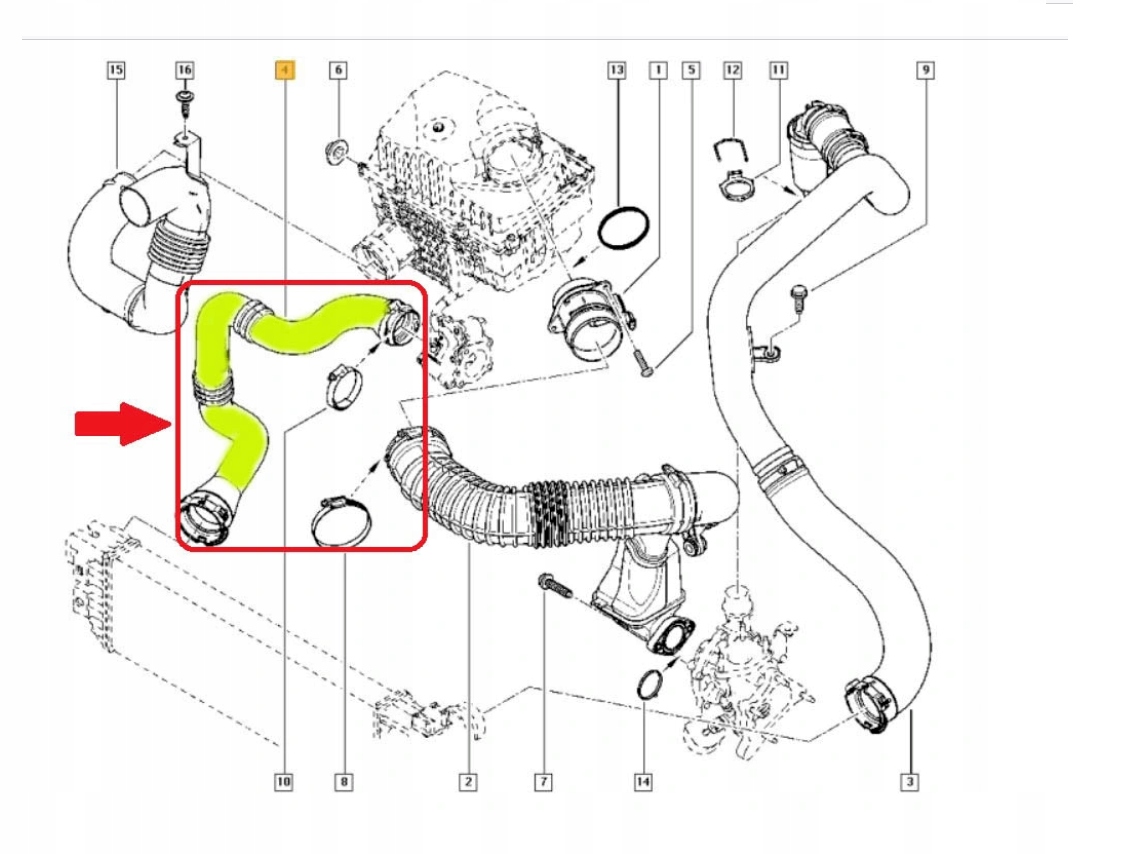 15
16
4
6
13
1
5
12
11
9
10
8
2
7
14
3