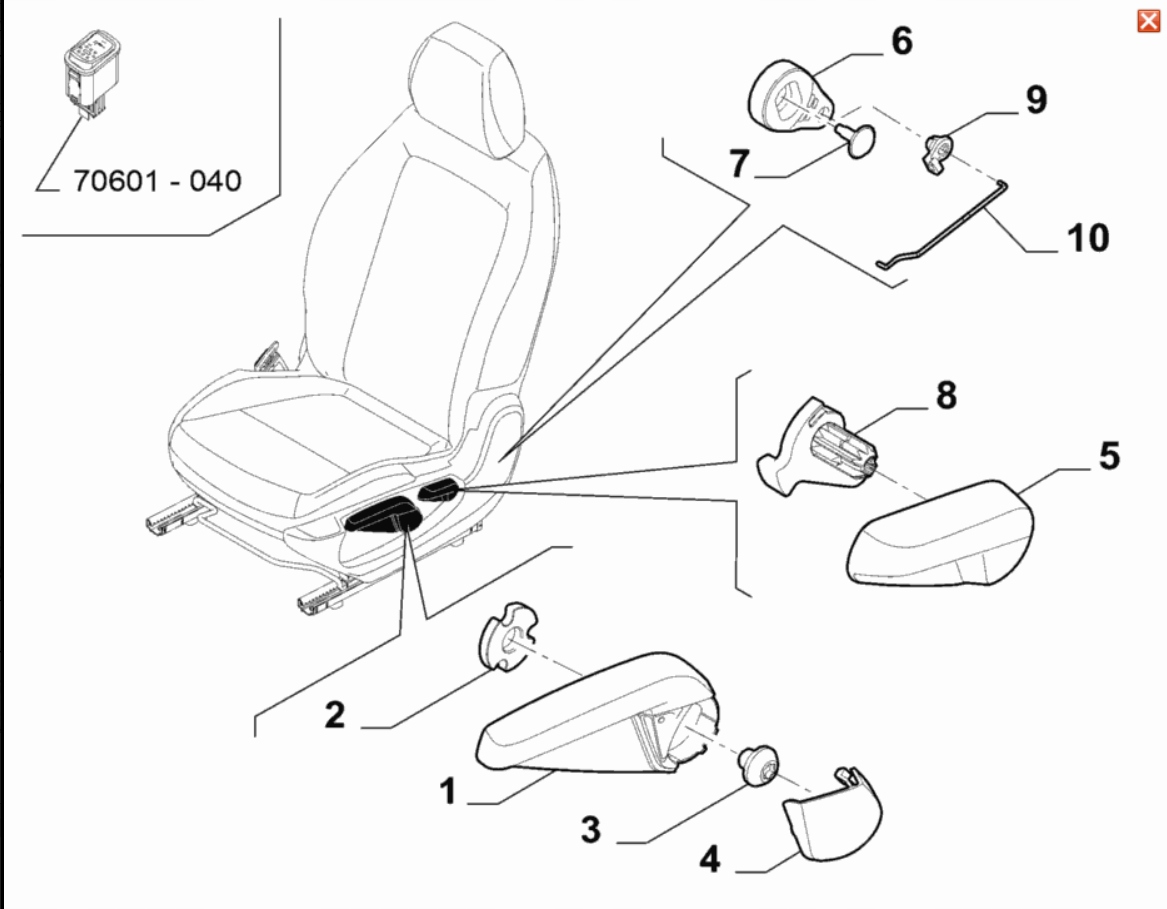 70601 - 040

6

9

7

10

8

5

2

1

3

4