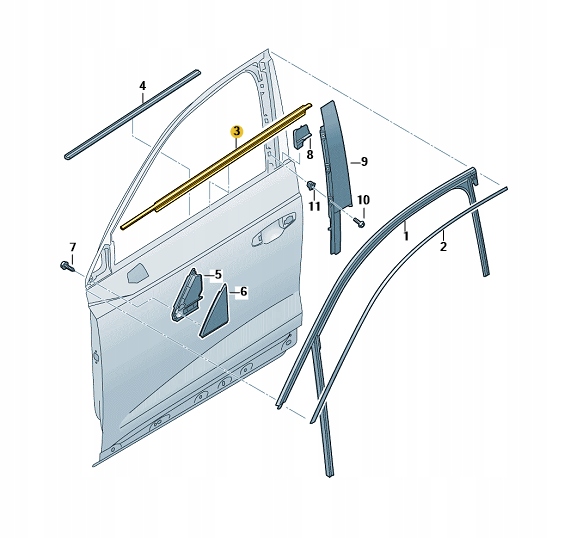 4
3
8
9
11
10
1
2
7
5
6