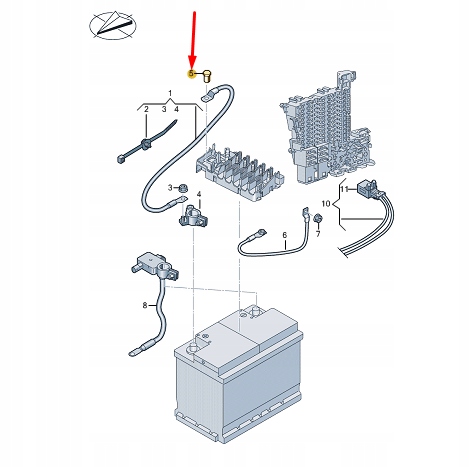 5
1
2 3 4
3
4
11
10
6
7
8