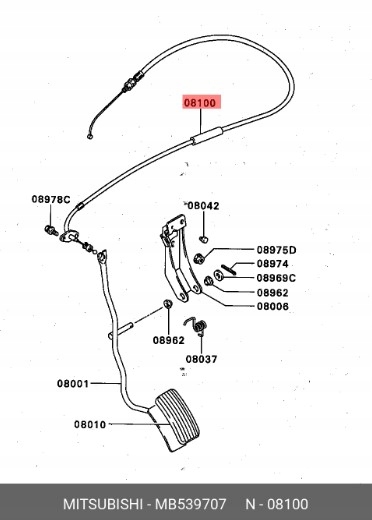 08100

08978C

08042

08975D

08974

08969C

08962

08006

08962

08037

08001

08010

MITSUBISHI - MB539707 N - 08100