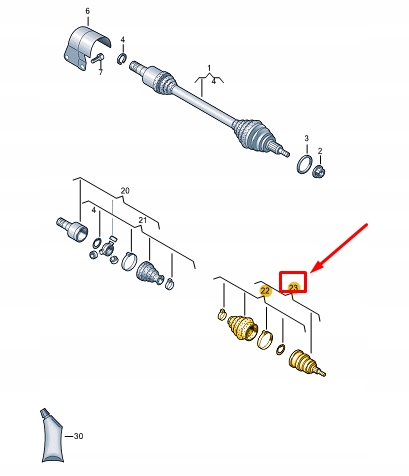 6
4
7
1
4
3
2
20
4
21
22
23
30