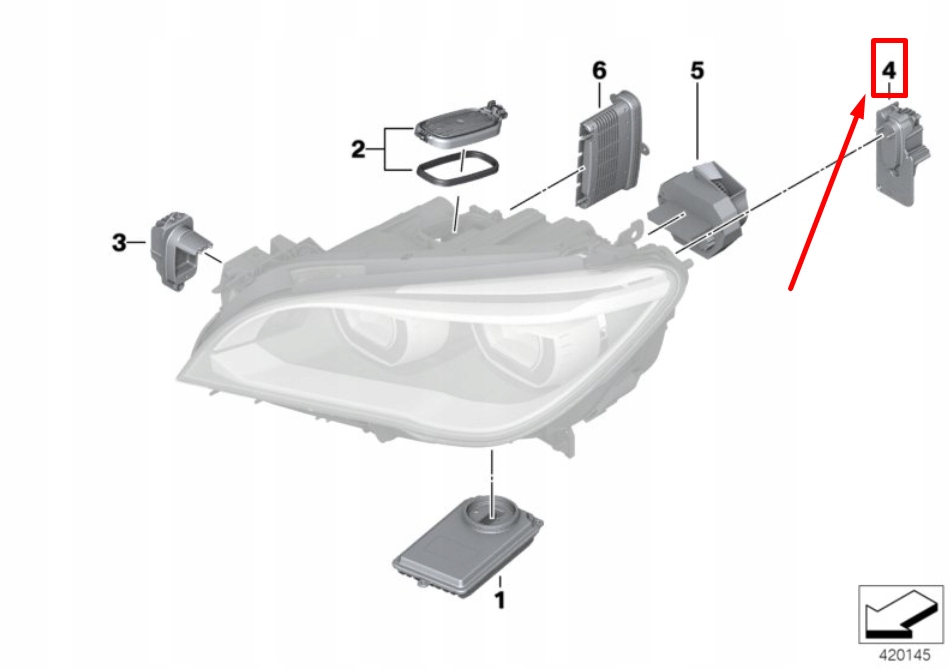 6
5
4
2
3
1
420145