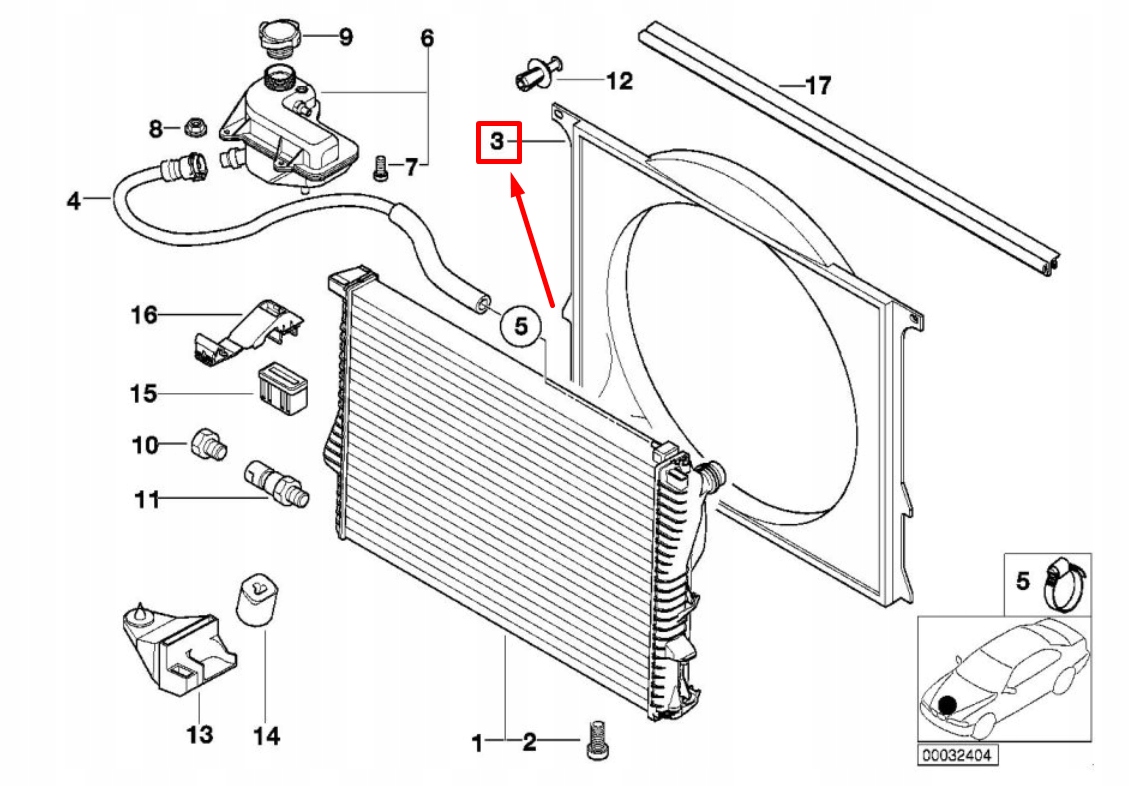 9
6
12
17
8
3
7
4
16
5
15
10
11
5
13
14
1
2
00032404