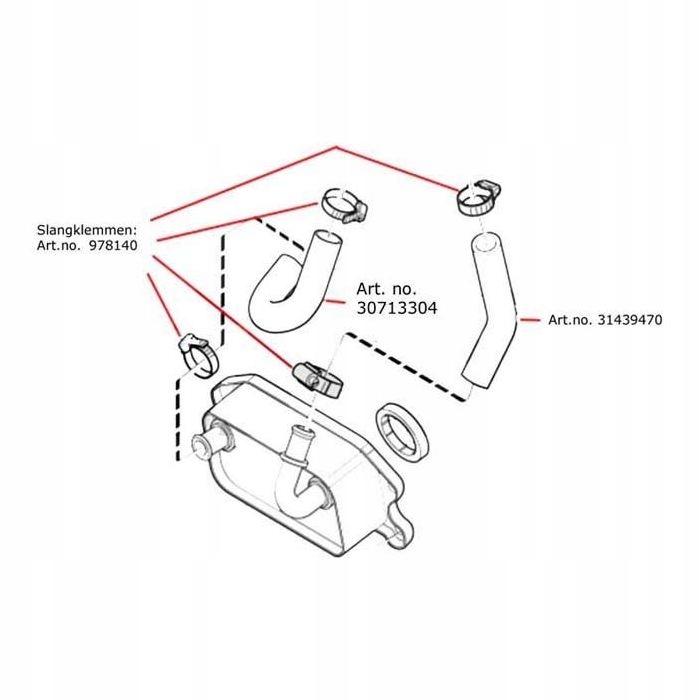 Slangklemmen:
Art.no. 978140

Art. no.
30713304

Art.no. 31439470