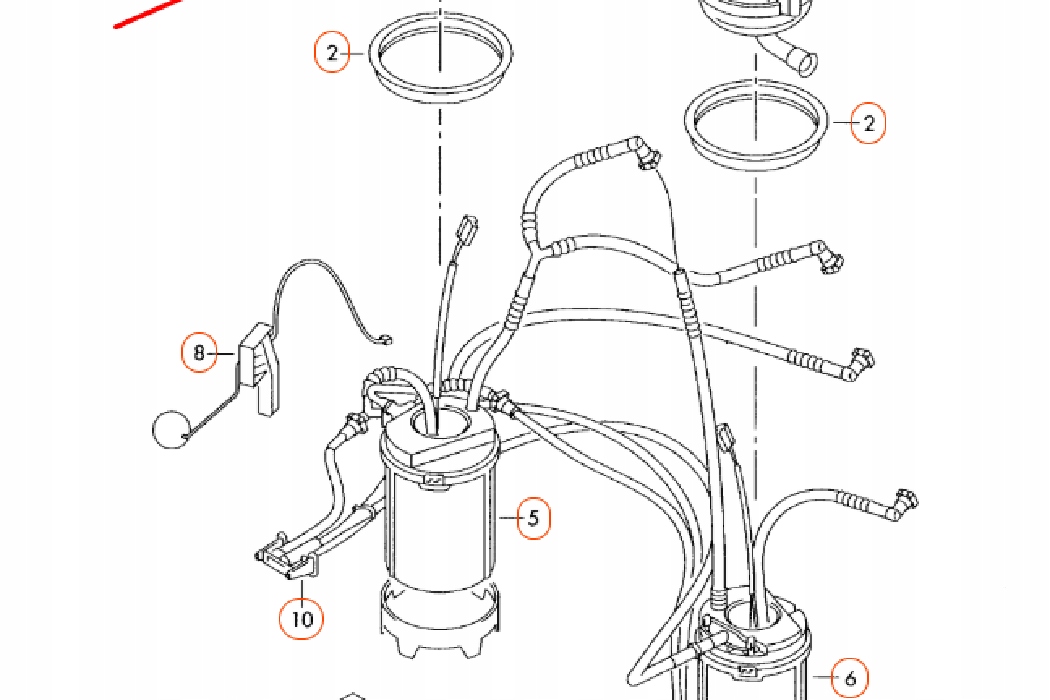 2
2
8
5
10
6