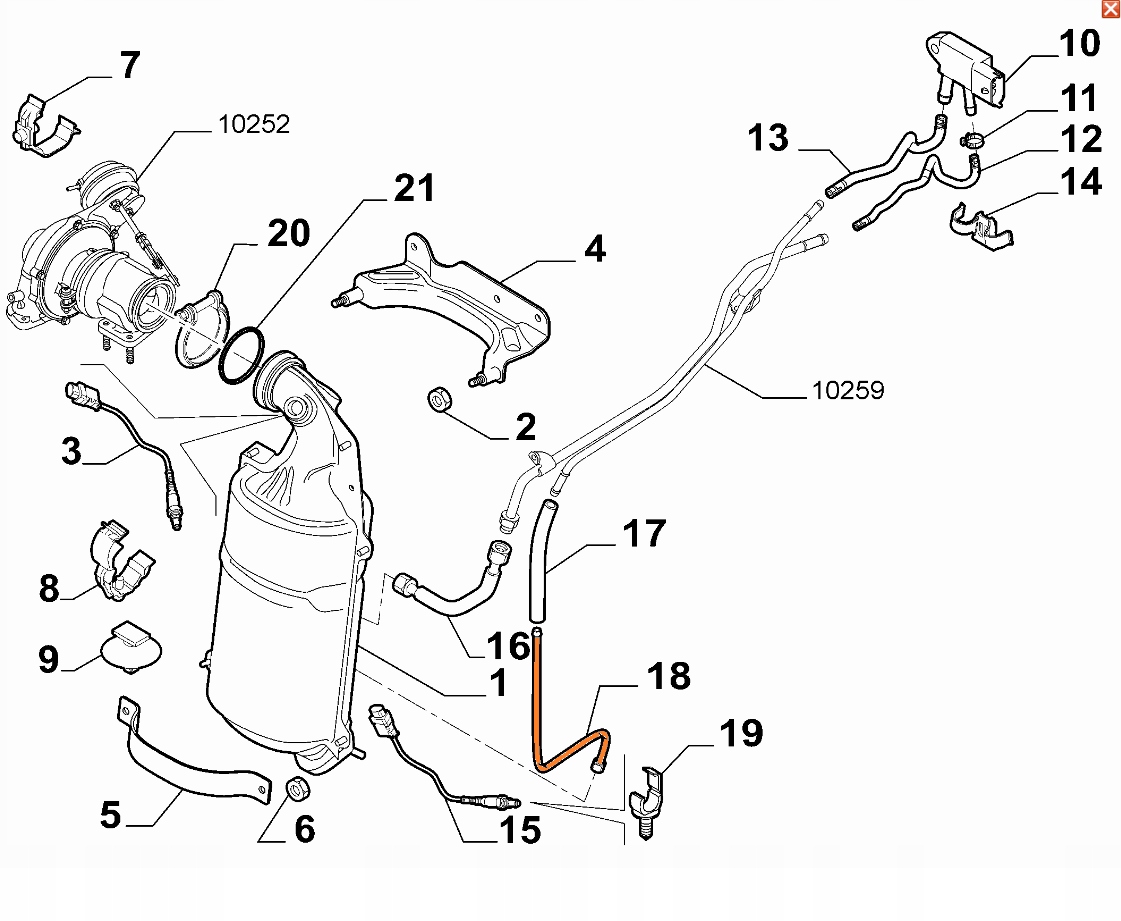 7
10252
21
20
4
10
11
13
12
14
10259
2
3
17
8
16
9
1
18
19
5
6
15