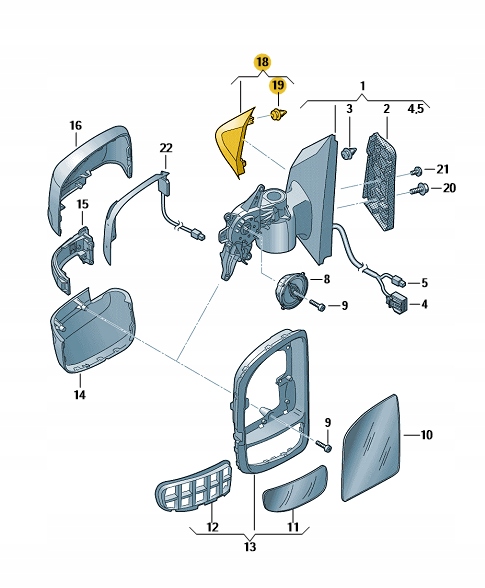 18
19
1
3
2
4,5
16
22
21
20
15
8
5
9
4
14
9
10
12
11
13