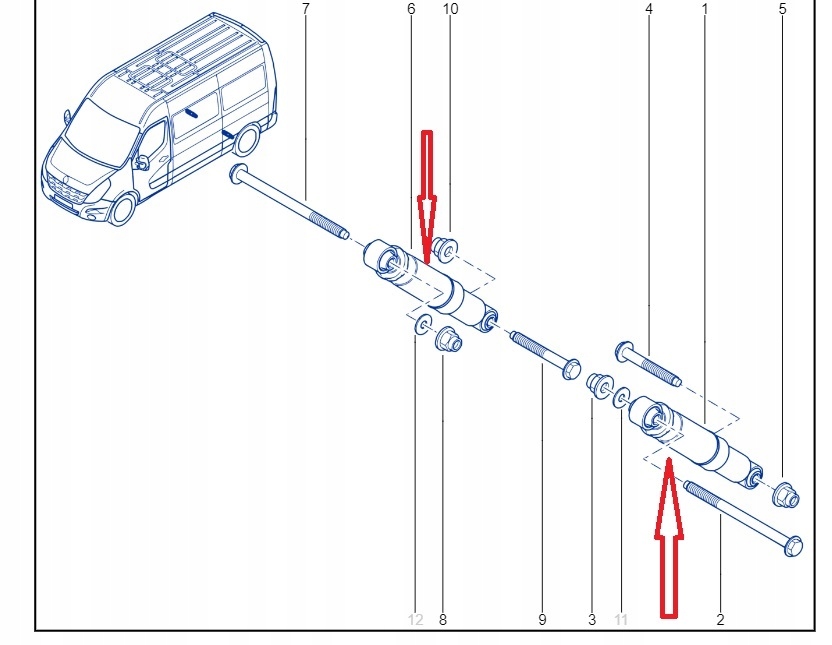 7 6 10 4 1 5

12 8 9 3 11 2