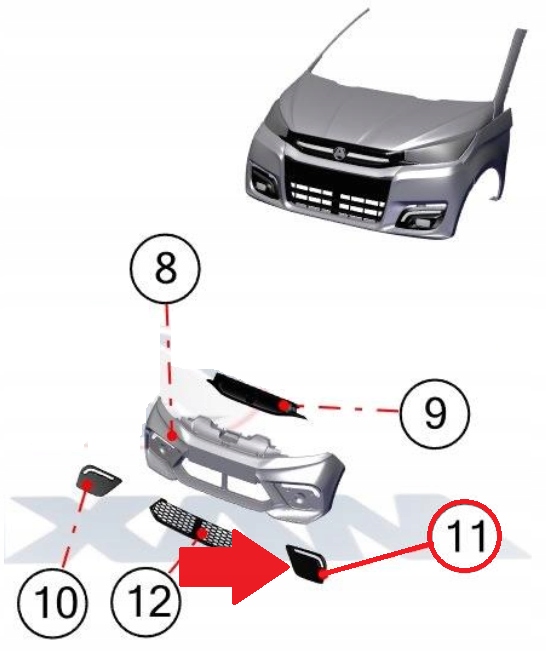 8

9

10

12

11