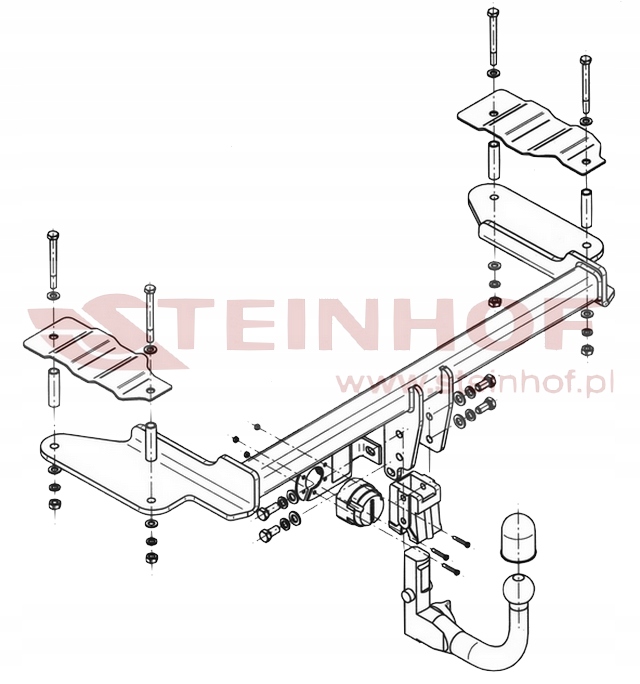 STEINHOF
www.steinhof.pl