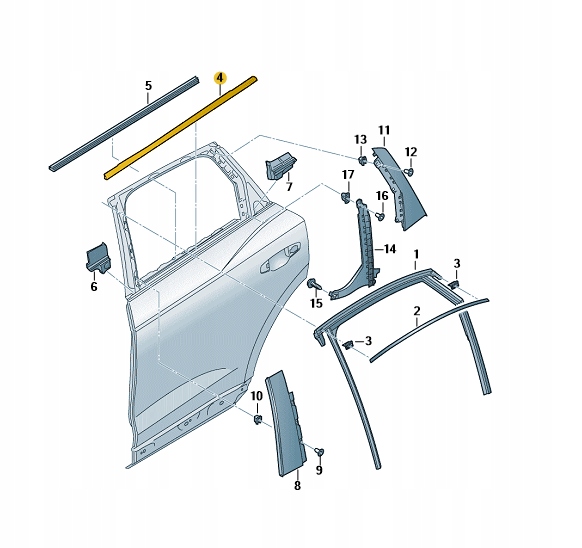 5
4
13
11
12
7
17
16
14
1
3
6
15
2
3
10
9
8