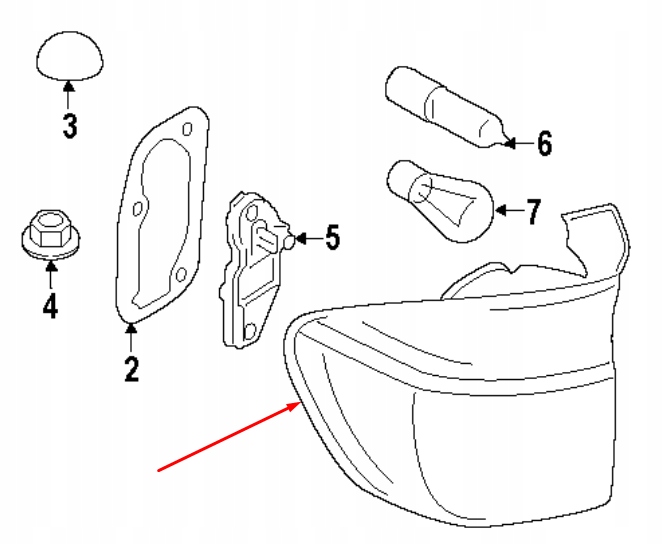 3
6
7
5
4
2