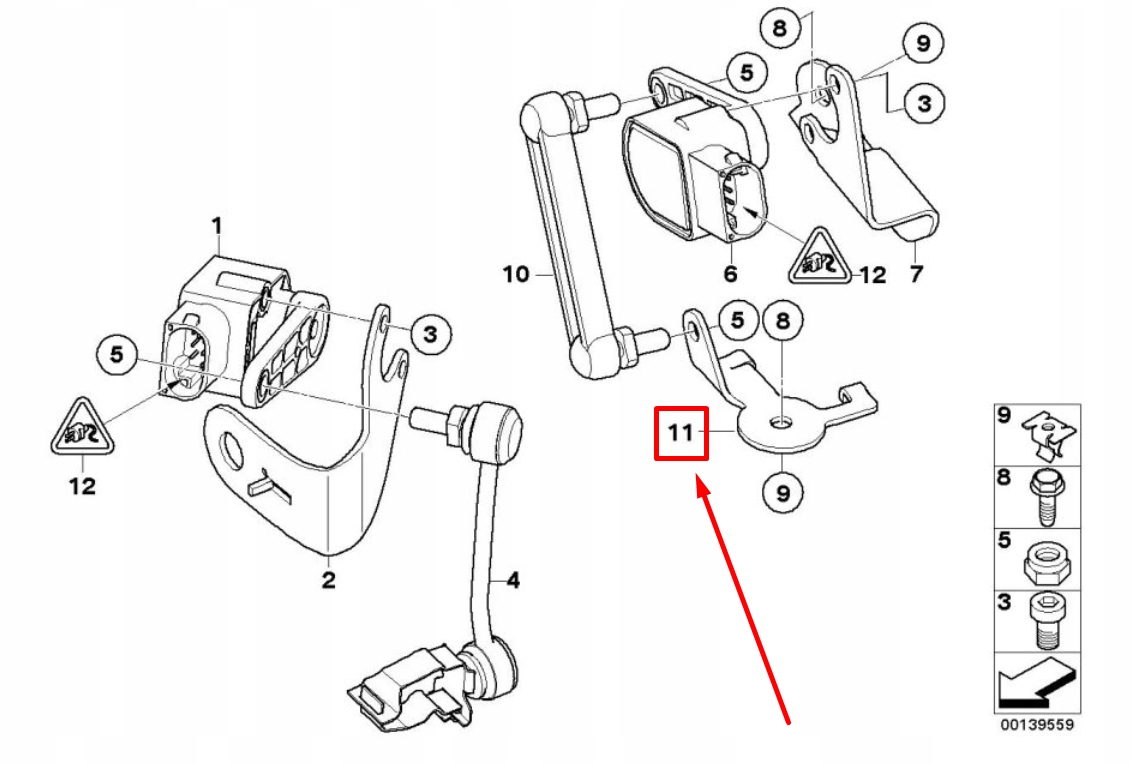 8
9
5
3
1
10
6
12
7
3
5
5
8
12
11
9
2
4
9
8
5
3
00139559