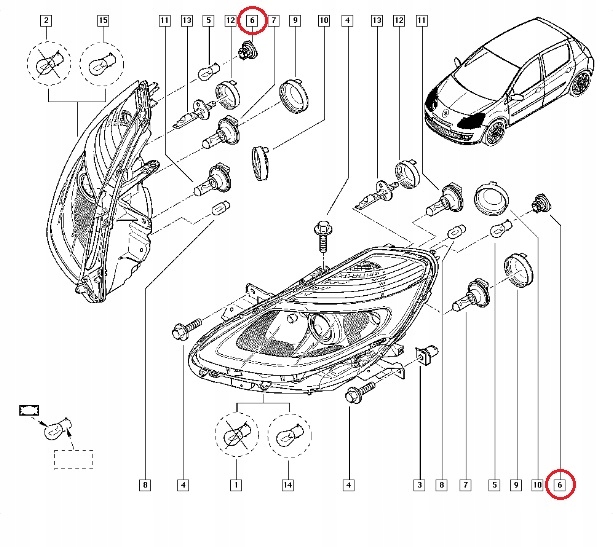 2
15
11
13
5
12
6
7
9
10
4
13
12
11
8
4
1
14
4
3
8
7
5
9
10
6