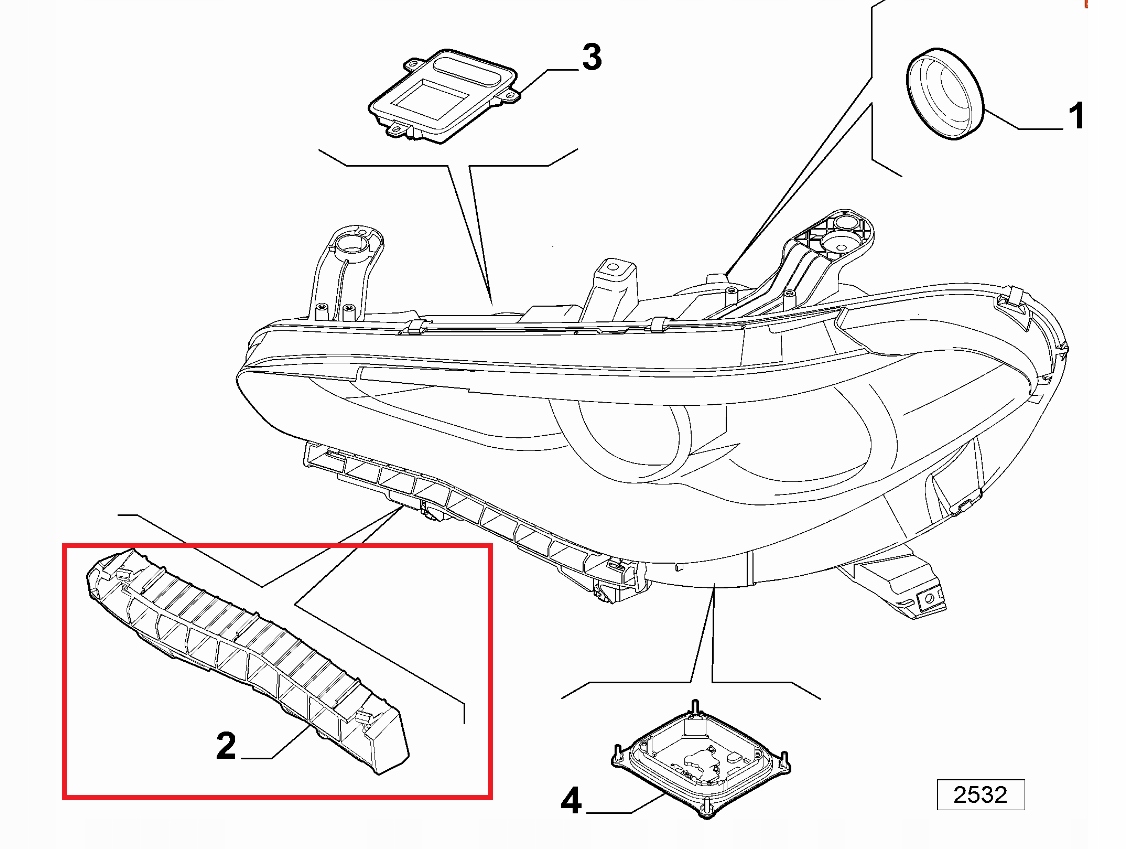 3
1
2
4
2532