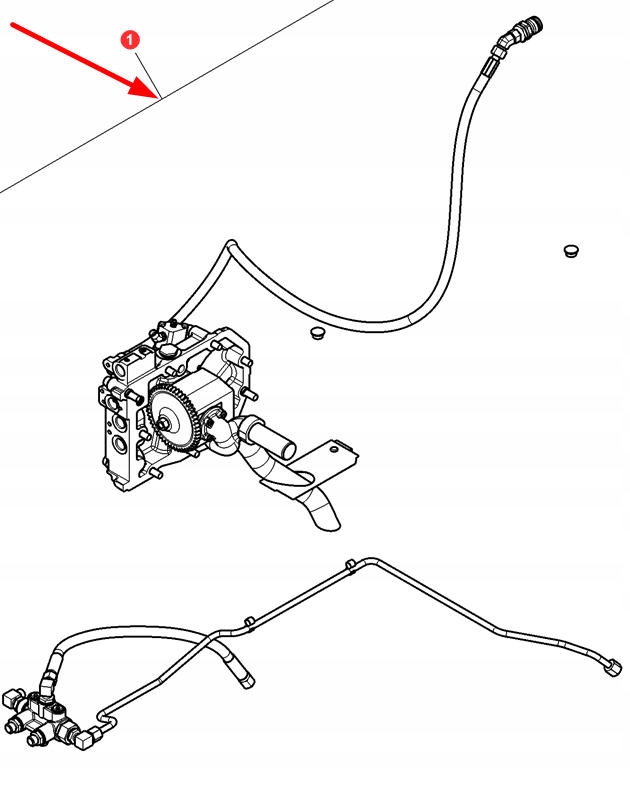 1