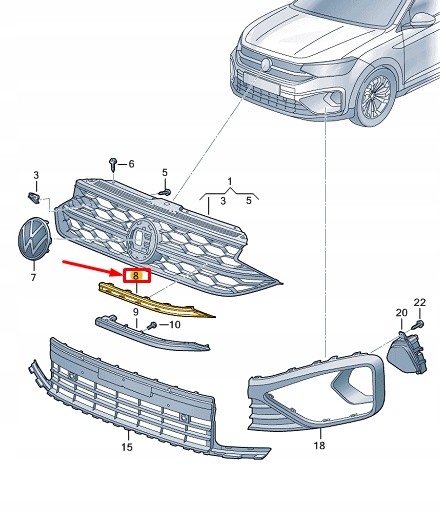 6
3
5
1
3 5
7
8
9
10
22
20
15
18